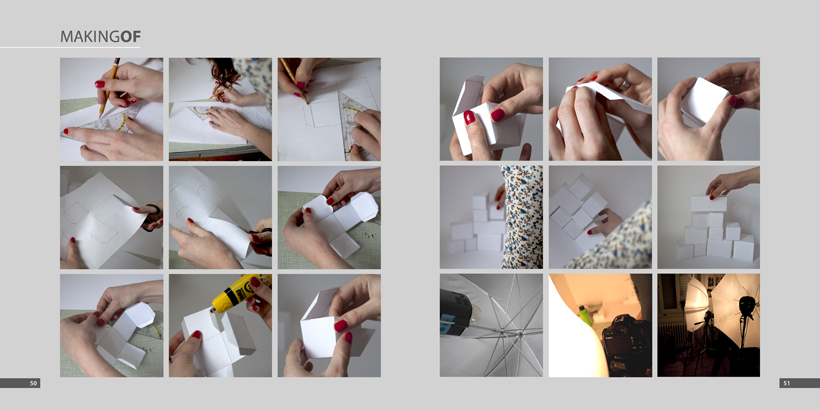 MAKINGOF

50

51